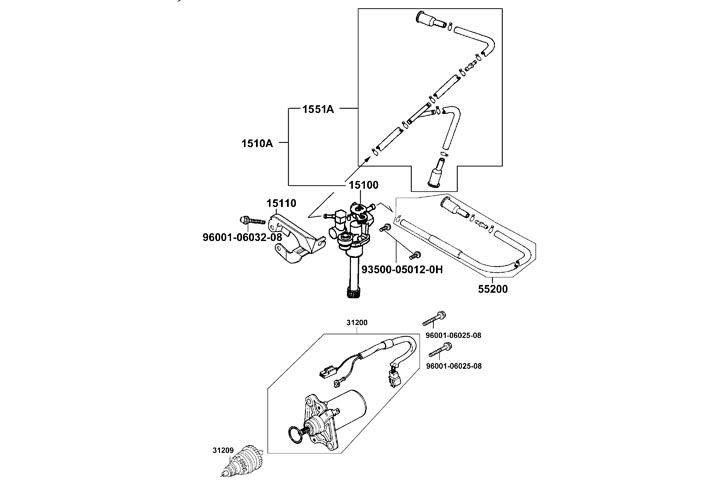 1551A
1510A
15100
15110
96001-06032-08
93500-05012-0H
55200
31200
96001-06025-08
96001-06025-08
31209